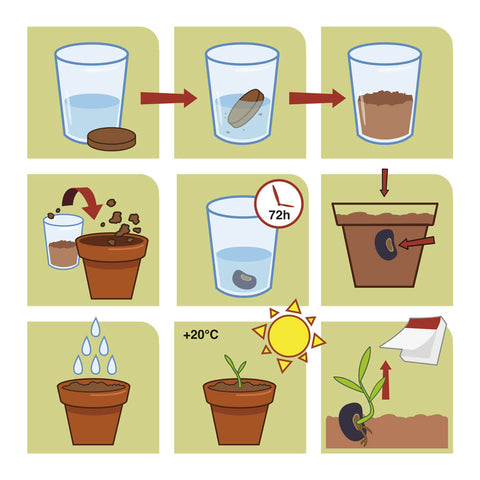 72h

+20°C